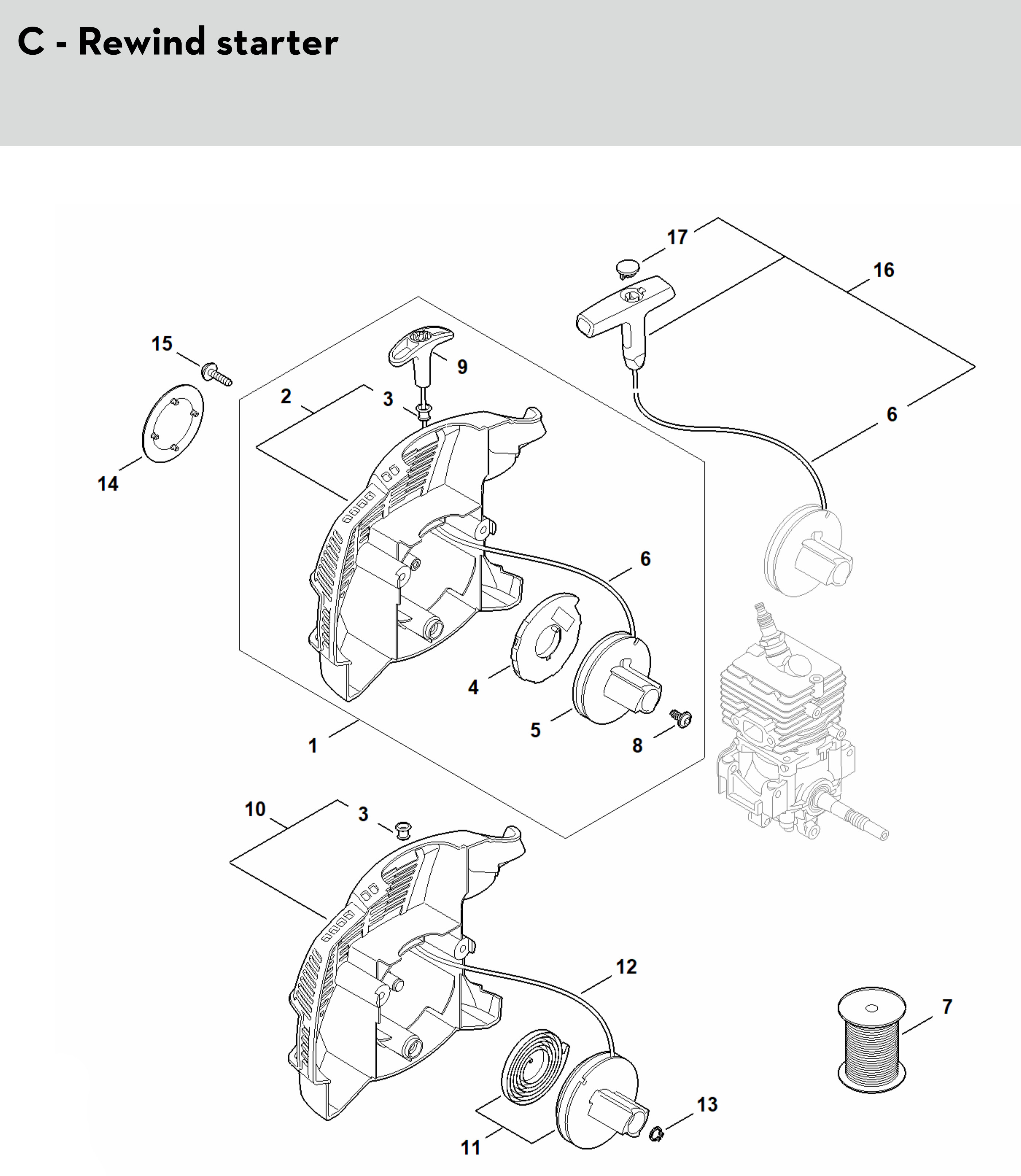 C - Rewind starter

17
16
15
9
2
3
6
14
6
4
5
8
1
10
3
12
7
13
11